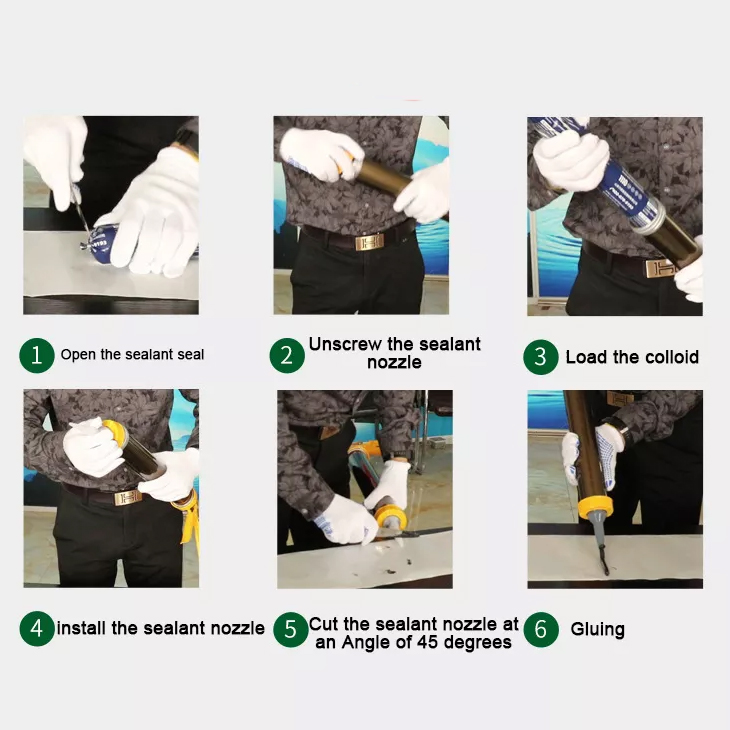 1 Open the sealant seal

2 Unscrew the sealant nozzle

3 Load the colloid

4 install the sealant nozzle

5 Cut the sealant nozzle at an Angle of 45 degrees

6 Gluing